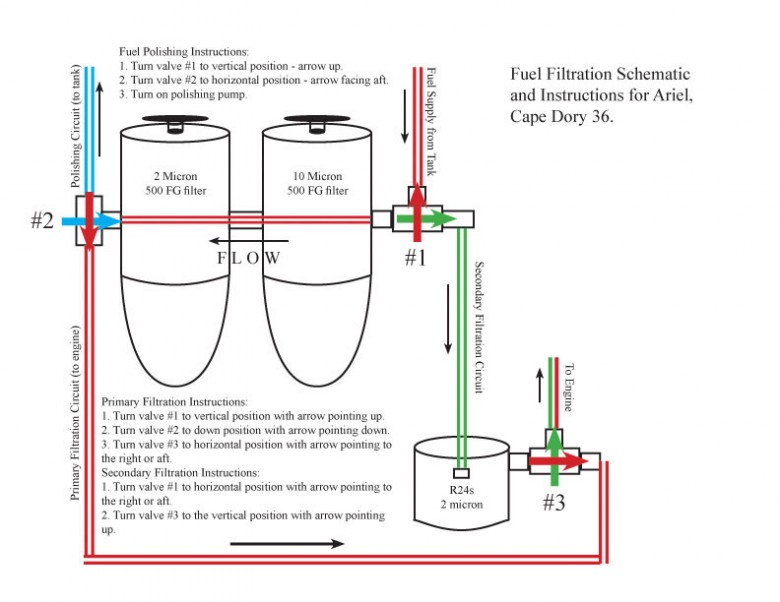 Fuel Polishing Instructions:
1. Turn valve #1 to vertical position - arrow up.
2. Turn valve #2 to horizontal position - arrow facing aft.
3. Turn on polishing pump.

Fuel Filtration Schematic and Instructions for Ariel, Cape Dory 36.

Polishing Circuit (to tank)

Fuel Supply from Tank

2 Micron
500 FG filter

10 Micron
500 FG filter

#2

FLOW

#1

Secondary Filtration Circuit

Primary Filtration Circuit (to engine)

To Engine

Primary Filtration Instructions:
1. Turn valve #1 to vertical position with arrow pointing up.
2. Turn valve #2 to down position with arrow pointing down.
3. Turn valve #3 to horizontal position with arrow pointing to the right or aft.
Secondary Filtration Instructions:
1. Turn valve #1 to horizontal position with arrow pointing to the right or aft.
2. Turn valve #3 to the vertical position with arrow pointing up.

R24s
2 micron

#3